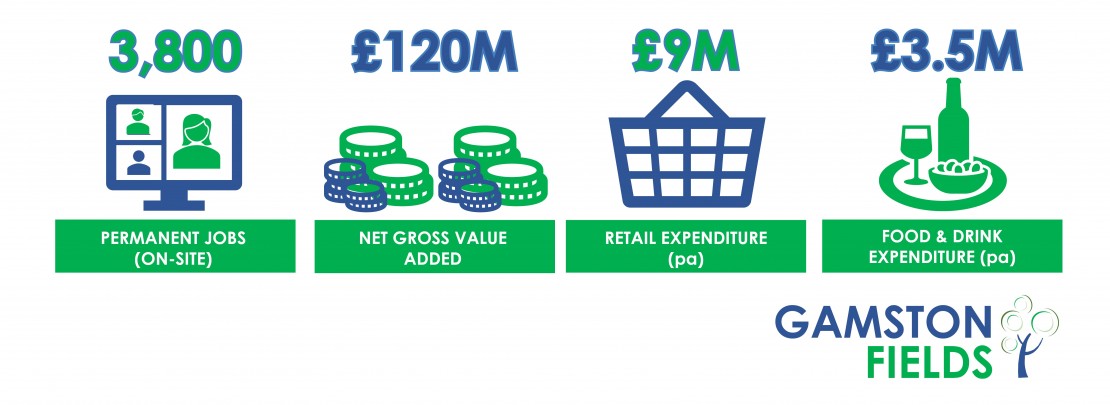 3,800

PERMANENT JOBS (ON-SITE)

£120M

NET GROSS VALUE ADDED

£9M

RETAIL EXPENDITURE (pa)

£3.5M

FOOD & DRINK EXPENDITURE (pa)

GAMSTON FIELDS